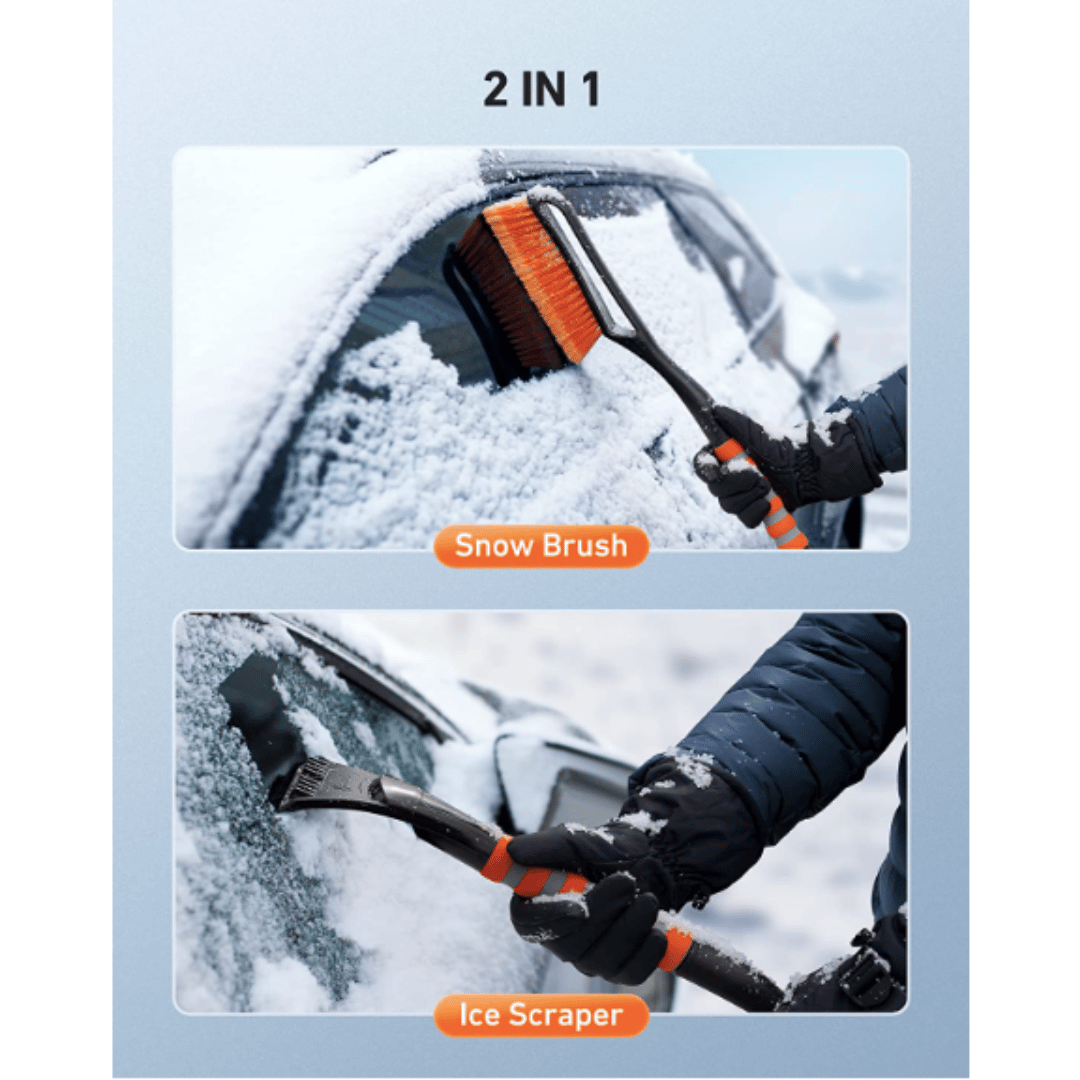 2 IN 1

Snow Brush

Ice Scraper